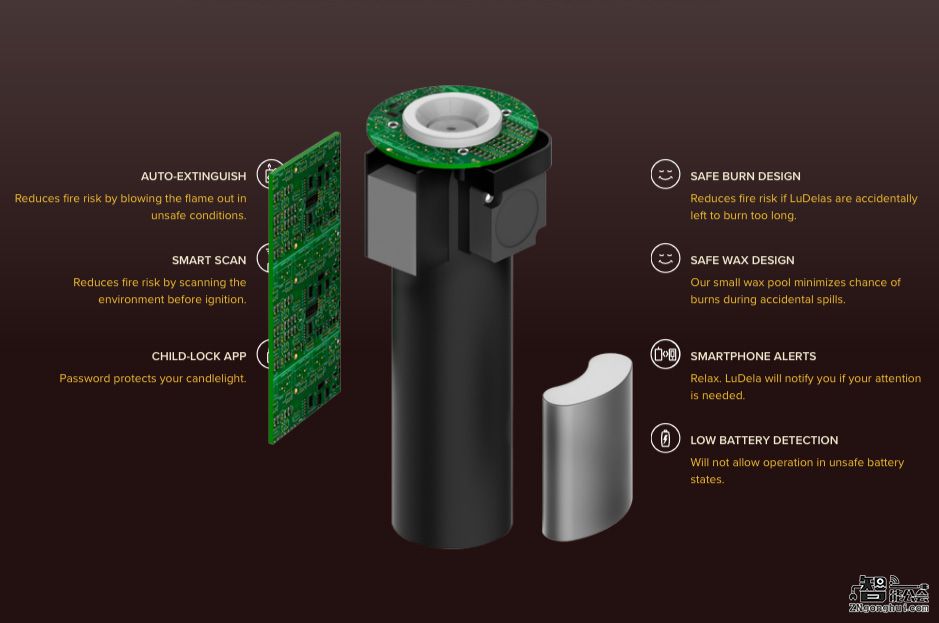 AUTO-EXTINGUISH
Reduces fire risk by blowing the flame out in unsafe conditions.

SMART SCAN
Reduces fire risk by scanning the environment before ignition.

CHILD-LOCK APP
Password protects your candlelight.

SAFE BURN DESIGN
Reduces fire risk if LuDelas are accidentally left to burn too long.

SAFE WAX DESIGN
Our small wax pool minimizes chance of burns during accidental spills.

SMARTPHONE ALERTS
Relax. LuDela will notify you if your attention is needed.

LOW BATTERY DETECTION
Will not allow operation in unsafe battery states.

智能公会
ZNgonghui.com